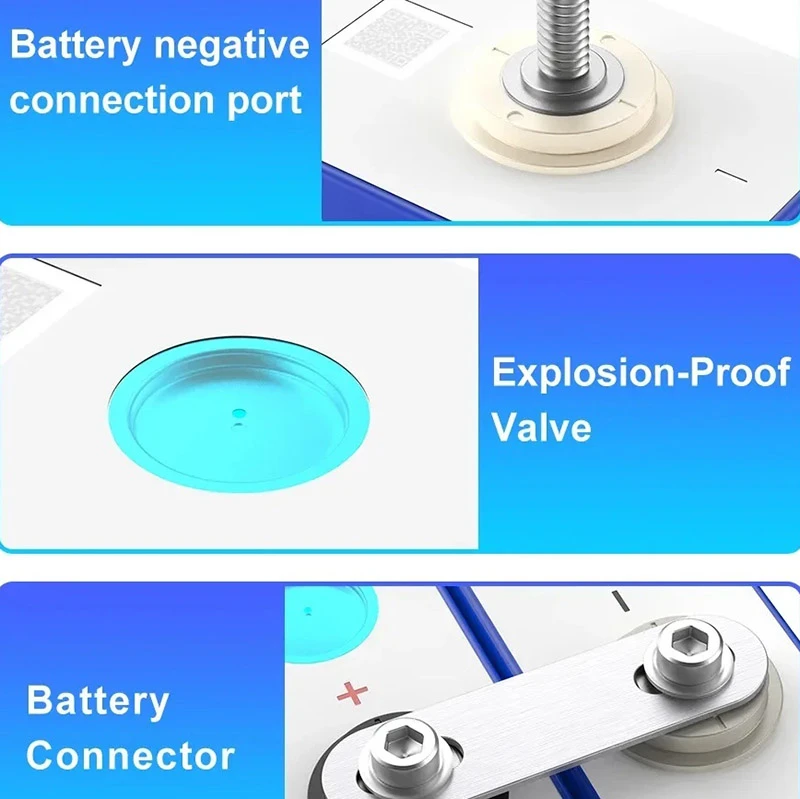 Battery negative connection port

—

Explosion-Proof Valve

Battery Connector

+

—